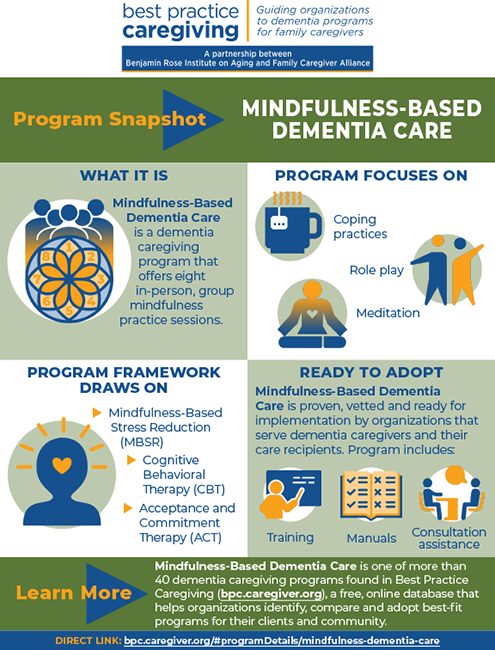 best practice caregiving

Guiding organizations to dementia programs for family caregivers

A partnership between Benjamin Rose Institute on Aging and Family Caregiver Alliance

Program Snapshot

MINDFULNESS-BASED DEMENTIA CARE

WHAT IT IS

1 2 3 4 5 6 7 8

Mindfulness-Based Dementia Care is a dementia caregiving program that offers eight in-person, group mindfulness practice sessions.

PROGRAM FOCUSES ON

Coping practices

Role play

Meditation

PROGRAM FRAMEWORK DRAWS ON

Mindfulness-Based Stress Reduction (MBSR)

Cognitive Behavioral Therapy (CBT)

Acceptance and Commitment Therapy (ACT)

READY TO ADOPT

Mindfulness-Based Dementia Care is proven, vetted and ready for implementation by organizations that serve dementia caregivers and their care recipients. Program includes:

Training

Manuals

Consultation assistance

Learn More

Mindfulness-Based Dementia Care is one of more than 40 dementia caregiving programs found in Best Practice Caregiving (bpc.caregiver.org), a free, online database that helps organizations identify, compare and adopt best-fit programs for their clients and community.

DIRECT LINK: bpc.caregiver.org/#programDetails/mindfulness-dementia-care