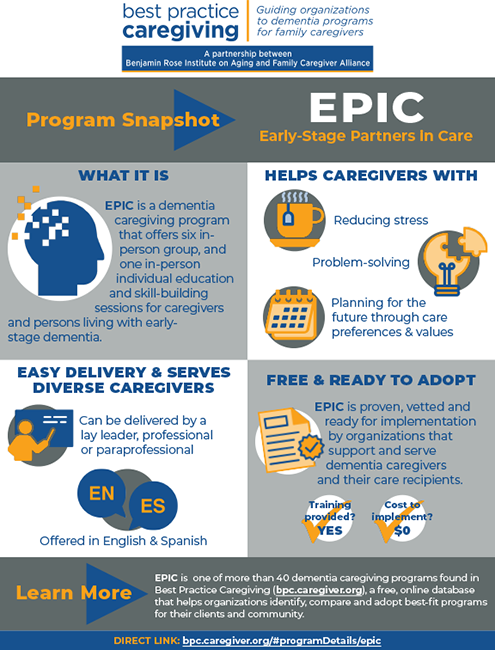 best practice caregiving

Guiding organizations to dementia programs for family caregivers

A partnership between Benjamin Rose Institute on Aging and Family Caregiver Alliance

Program Snapshot

EPIC

Early-Stage Partners In Care

WHAT IT IS

EPIC is a dementia caregiving program that offers six in-person group, and one in-person individual education and skill-building sessions for caregivers and persons living with early-stage dementia.

HELPS CAREGIVERS WITH

Reducing stress

Problem-solving

Planning for the future through care preferences & values

EASY DELIVERY & SERVES DIVERSE CAREGIVERS

Can be delivered by a lay leader, professional or paraprofessional

EN

ES

Offered in English & Spanish

FREE & READY TO ADOPT

EPIC is proven, vetted and ready for implementation by organizations that support and serve dementia caregivers and their care recipients.

Training provided? YES

Cost to implement? $0

Learn More

EPIC is one of more than 40 dementia caregiving programs found in Best Practice Caregiving (bpc.caregiver.org), a free, online database that helps organizations identify, compare and adopt best-fit programs for their clients and community.

DIRECT LINK: bpc.caregiver.org/#programDetails/epic